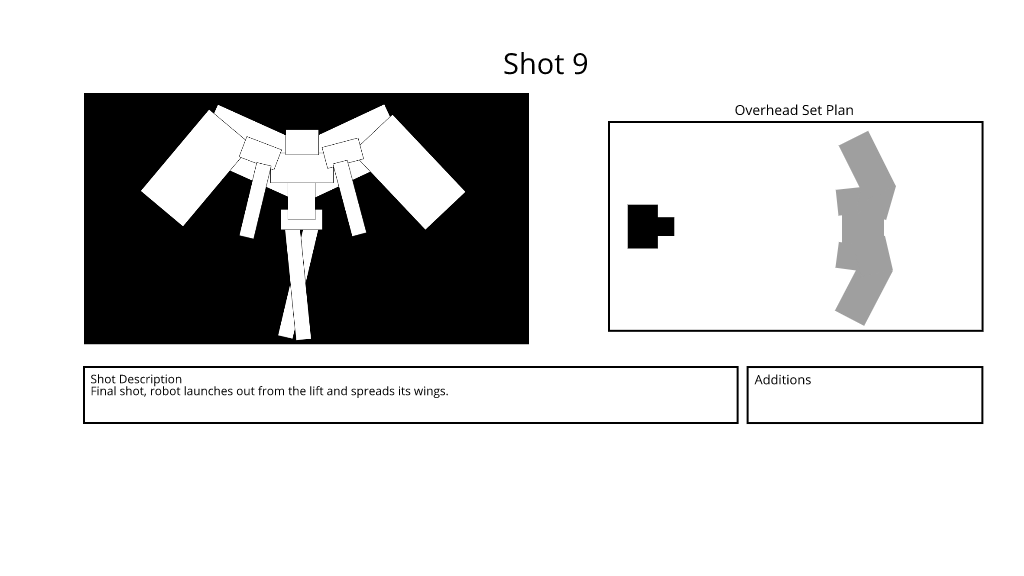 Shot 9

Overhead Set Plan

Shot Description
Final shot, robot launches out from the lift and spreads its wings.

Additions