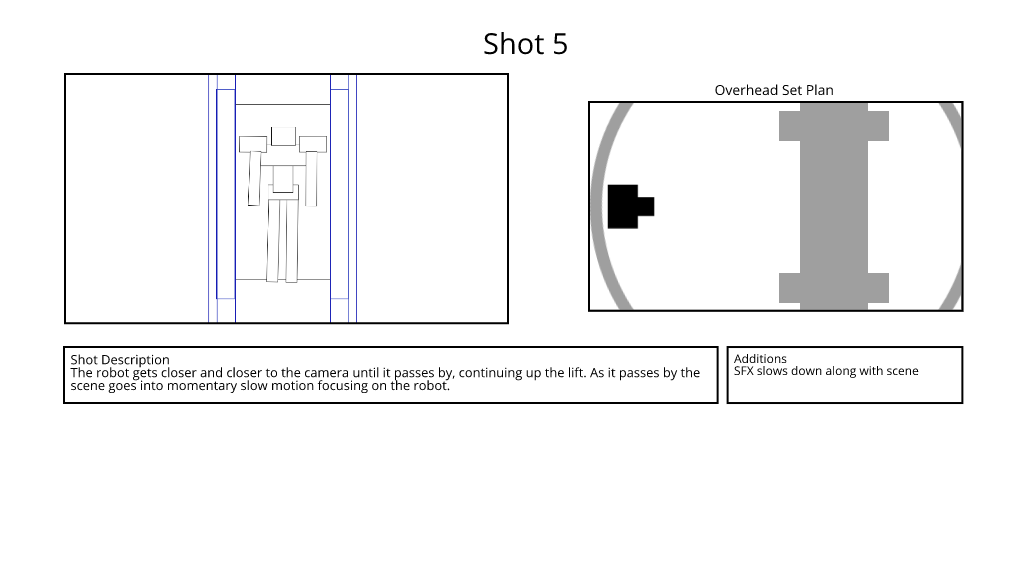 Shot 5

Overhead Set Plan

Shot Description
The robot gets closer and closer to the camera until it passes by, continuing up the lift. As it passes by the scene goes into momentary slow motion focusing on the robot.

Additions
SFX slows down along with scene