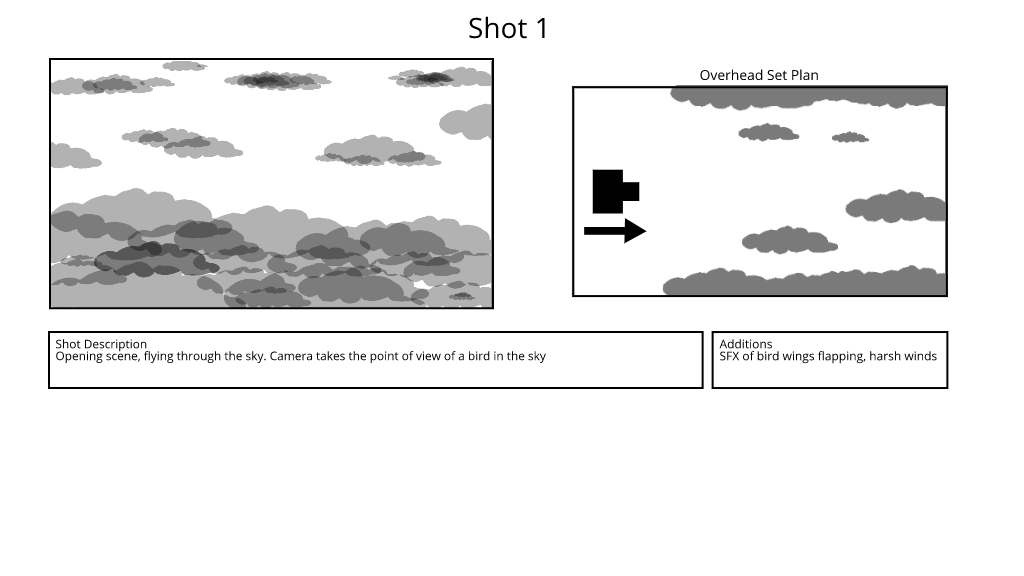 Shot 1

Overhead Set Plan

Shot Description
Opening scene, flying through the sky. Camera takes the point of view of a bird in the sky

Additions
SFX of bird wings flapping, harsh winds